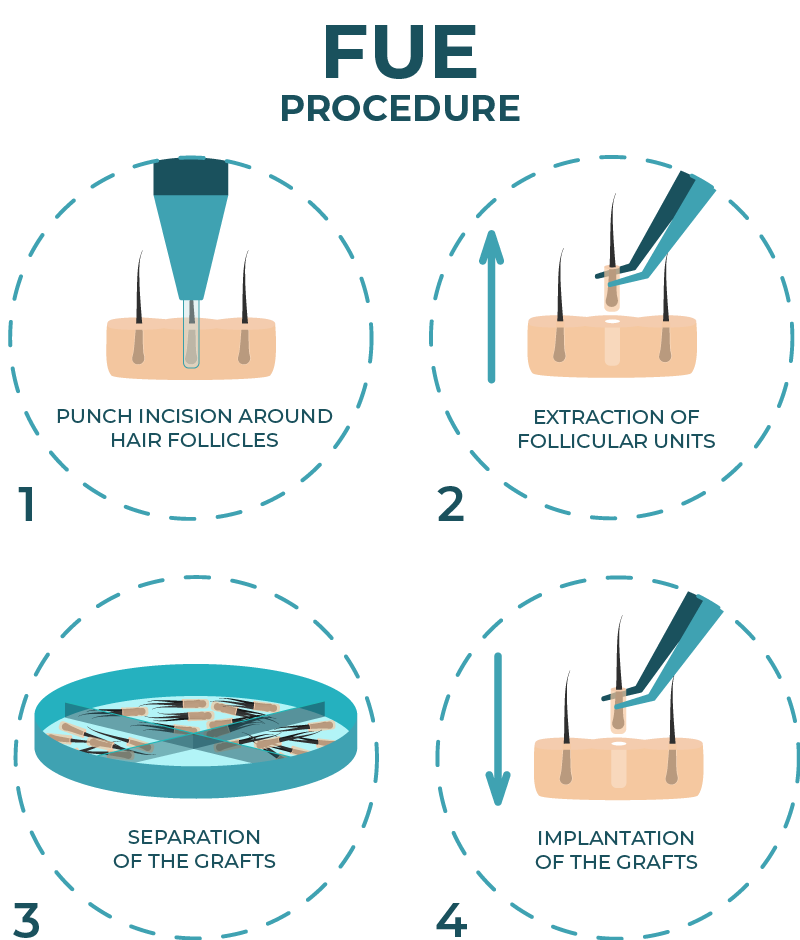 FUE
PROCEDURE

PUNCH INCISION AROUND HAIR FOLLICLES

1

EXTRACTION OF FOLLICULAR UNITS

2

SEPARATION OF THE GRAFTS

3

IMPLANTATION OF THE GRAFTS

4